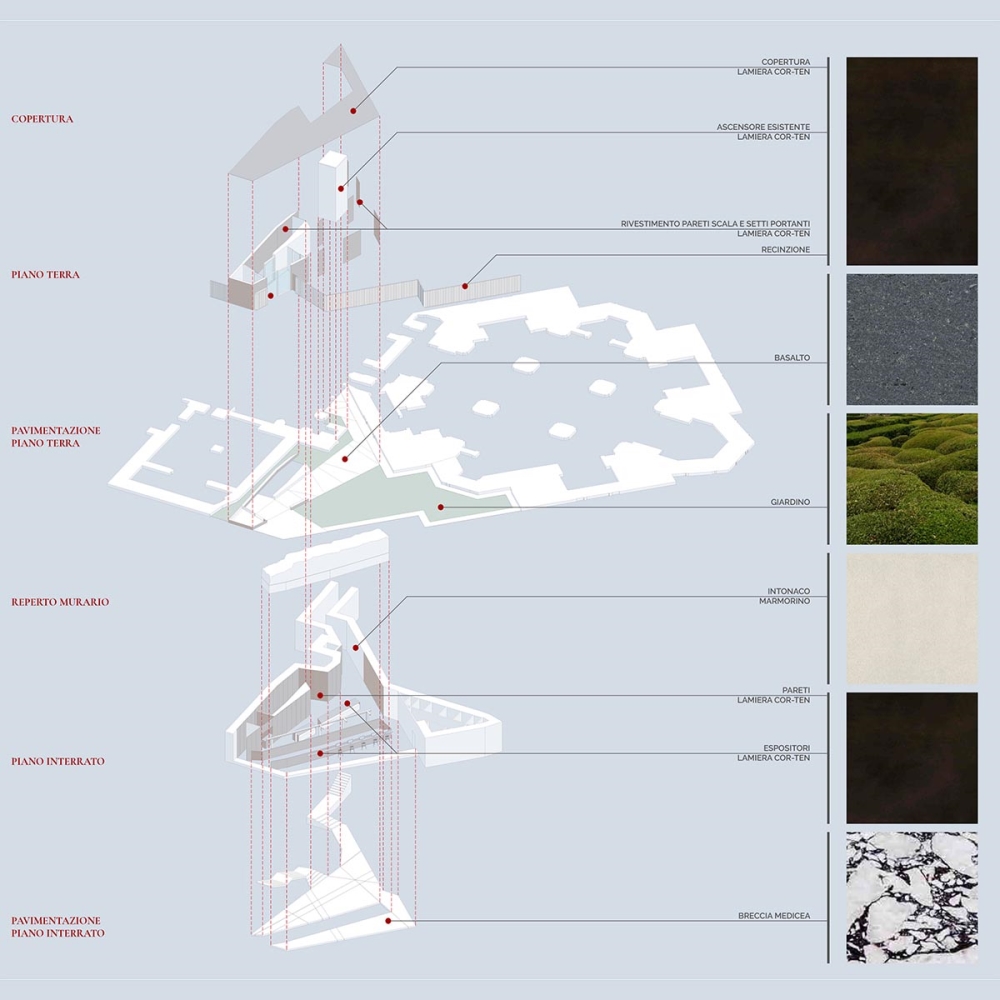 COPERTURA

PIANO TERRA

PAVIMENTAZIONE
PIANO TERRA

REPERTO MURARIO

PIANO INTERRATO

PAVIMENTAZIONE
PIANO INTERRATO

COPERTURA
LAMIERA COR-TEN

ASCENSORE ESISTENTE
LAMIERA COR-TEN

RIVESTIMENTO PARETI SCALA E SETTI PORTANTI
LAMIERA COR-TEN

RECINZIONE

BASALTO

GIARDINO

INTONACO
MARMORINO

PARETI
LAMIERA COR-TEN

ESPOSITORI
LAMIERA COR-TEN

BRECCIA MEDICEA