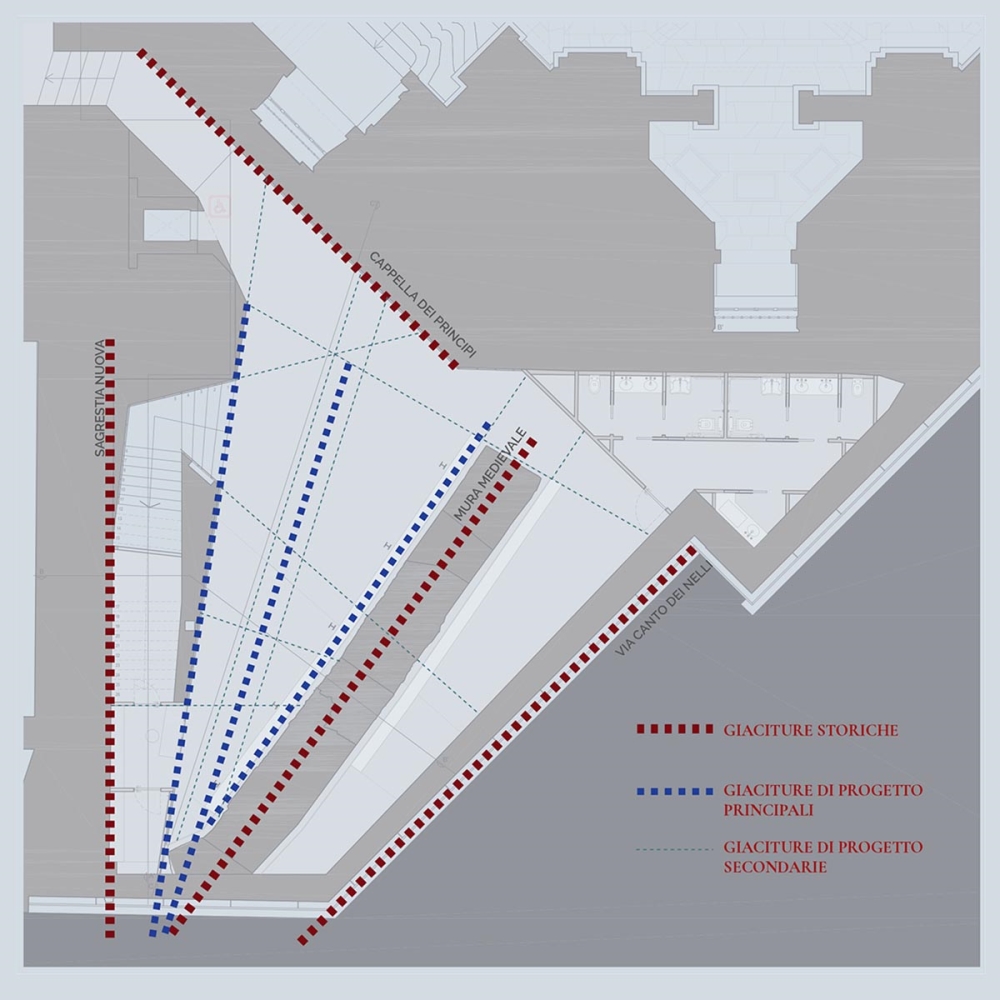 CAPPELLA DEI PRINCIPI

SAGRESTIA NUOVA

MURA MEDIEVALE

VIA CANTO DEI NELLI

GIACITURE STORICHE

GIACITURE DI PROGETTO PRINCIPALI

GIACITURE DI PROGETTO SECONDARIE